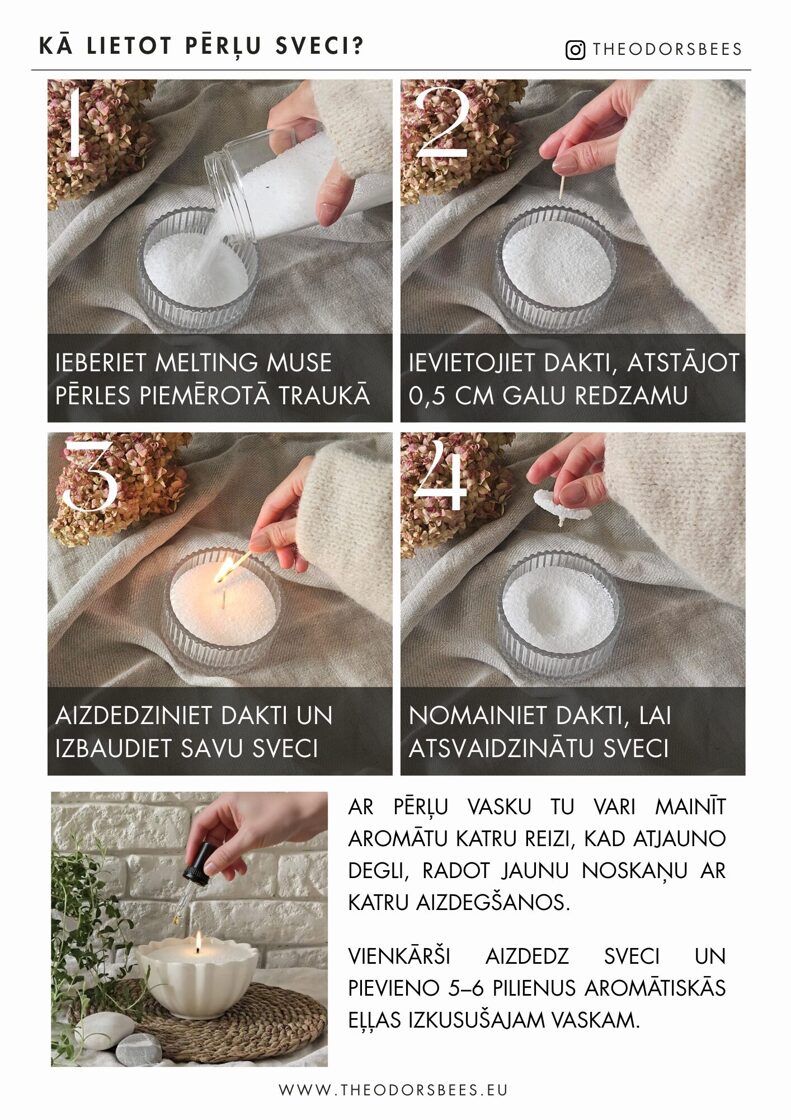 KĀ LIETOT PĒRĻU SVECI?

THEODORSBEES

1

IEBERIET MELTING MUSE PĒRLES PIEMĒROTĀ TRAUKĀ

2

IEVIETOJIET DAKTI, ATSTĀJOT 0,5 CM GALU REDZAMU

3

AIZDEDZINIET DAKTI UN IZBAUDIET SAVU SVECI

4

NOMAINIET DAKTI, LAI ATSVAIDZINĀTU SVECI

AR PĒRĻU VASKU TU VARI MAINĪT AROMĀTU KATRU REIZI, KAD ATJAUNO DEGLI, RADOT JAUNU NOSKAŅU AR KATRU AIZDEGŠANOS.

VIENKĀRŠI AIZDEDZ SVECI UN PIEVIENO 5–6 PILIENUS AROMĀTISKĀS EĻĻAS IZKUSUŠAJAM VASKAM.

WWW.THEODORSBEES.EU